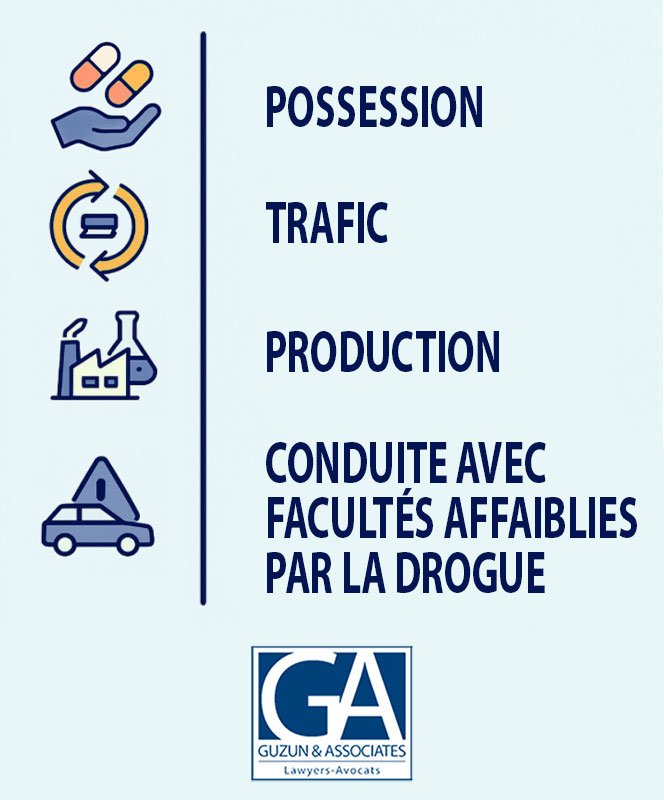 POSSESSION

TRAFIC

PRODUCTION

CONDUITE AVEC FACULTÉS AFFAIBLIES PAR LA DROGUE

GA
GUZUN & ASSOCIATES
Lawyers-Avocats