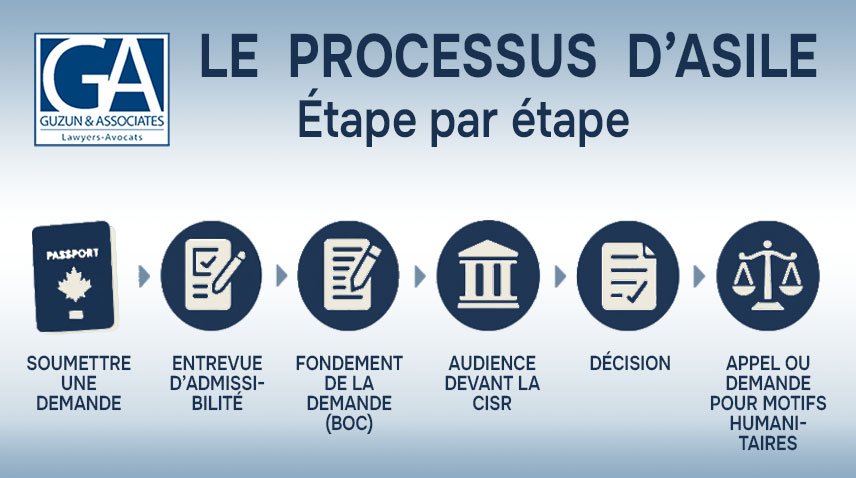 GA
GUZUN & ASSOCIATES
Lawyers-Avocats

LE PROCESSUS D'ASILE
Étape par étape

PASSPORT

SOUMETTRE UNE DEMANDE

ENTREVUE D'ADMISSIBILITÉ

FONDEMENT DE LA DEMANDE (BOC)

AUDIENCE DEVANT LA CISR

DÉCISION

APPEL OU DEMANDE POUR MOTIFS HUMANITAIRES